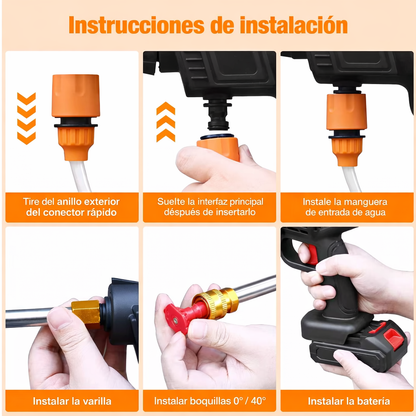 Instrucciones de instalación

Tire del anillo exterior del conector rápido

Suelte la interfaz principal déspués de insertarlo

Instale la manguera de entrada de agua

Instalar la varilla

Instalar boquillas 0° / 40°

Instalar la batería